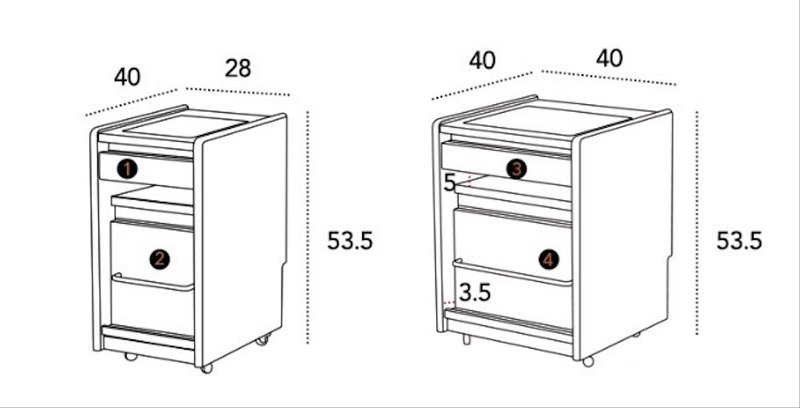 40
28
1
2
53.5

40
40
3
5
4
3.5
53.5